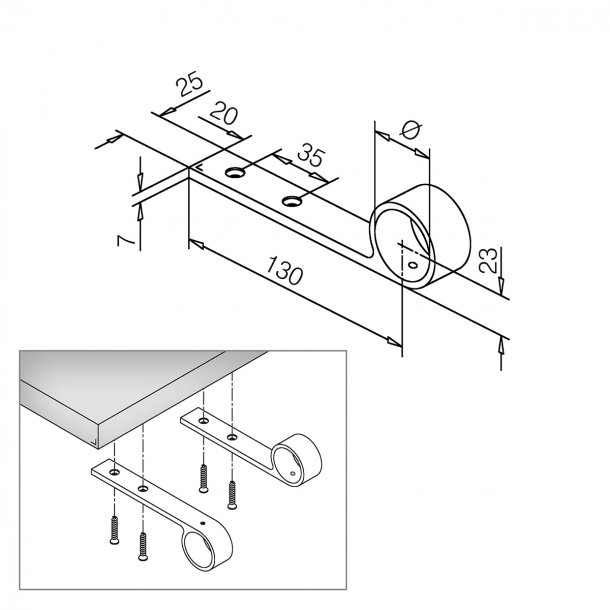 25
20
35
Ø
7
130
23